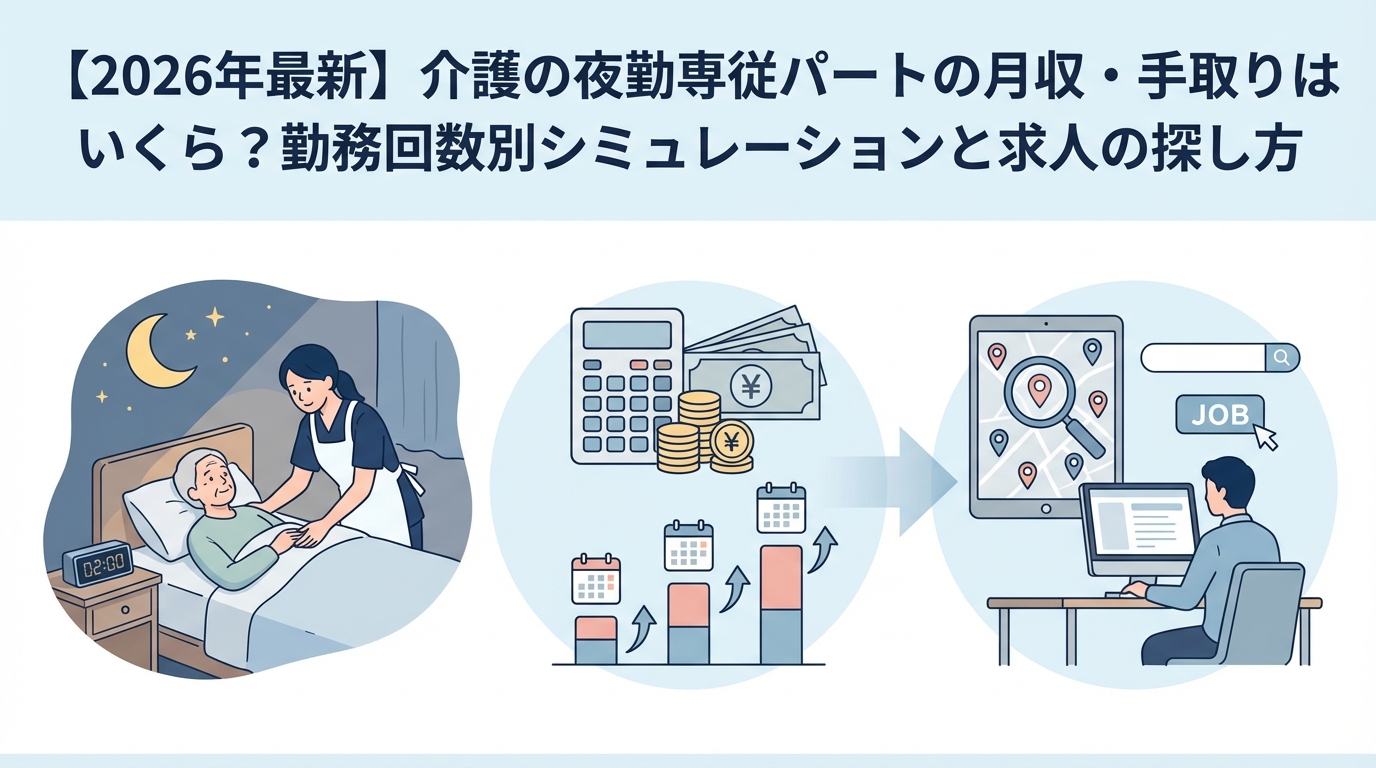 【2026年最新】介護の夜勤専従パートの月収・手取りはいくら？勤務回数別シミュレーションと求人の探し方

02:00

¥

¥

JOB